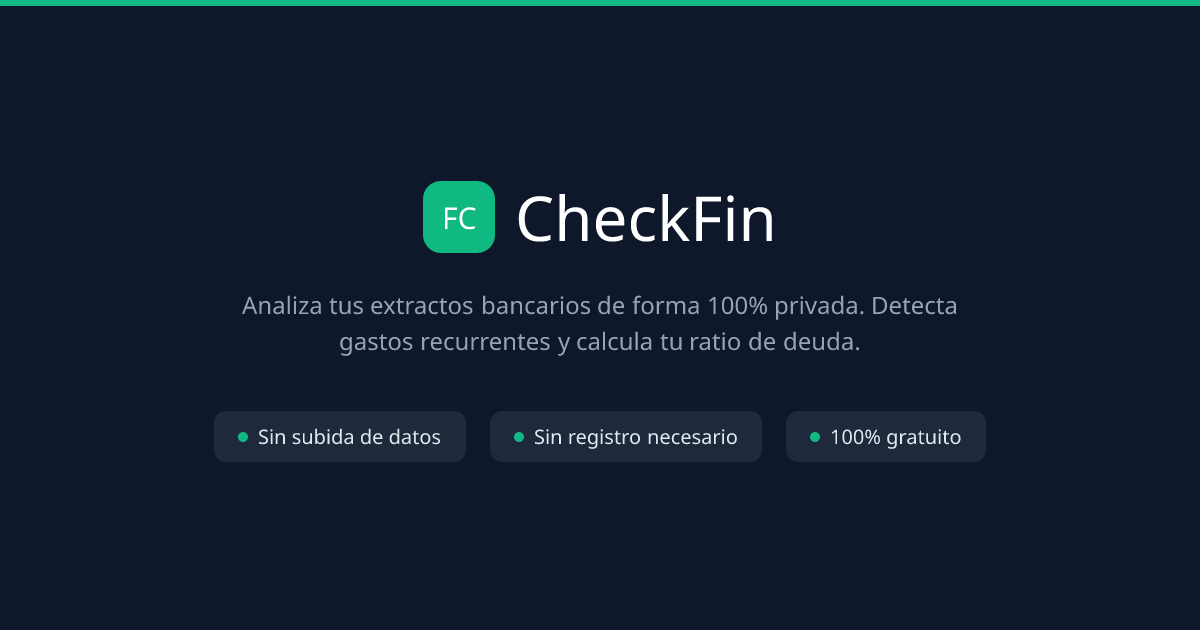 FC CheckFin

Analiza tus extractos bancarios de forma 100% privada. Detecta gastos recurrentes y calcula tu ratio de deuda.

• Sin subida de datos

• Sin registro necesario

• 100% gratuito